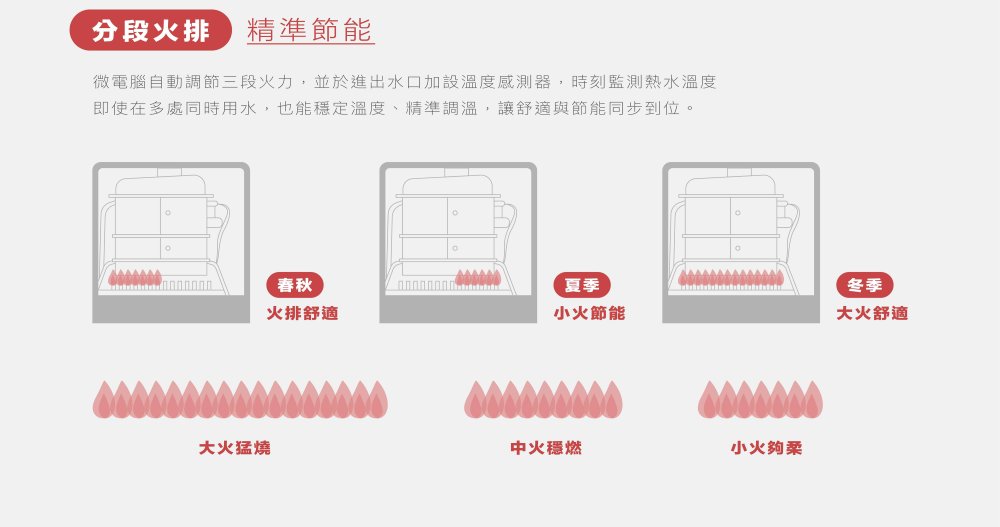 分段火排 精準節能

微電腦自動調節三段火力，並於進出水口加設溫度感測器，時刻監測熱水溫度
即使在多處同時用水，也能穩定溫度、精準調溫，讓舒適與節能同步到位。

春秋
火排舒適

夏季
小火節能

冬季
大火舒適

大火猛燒

中火穩燃

小火夠柔